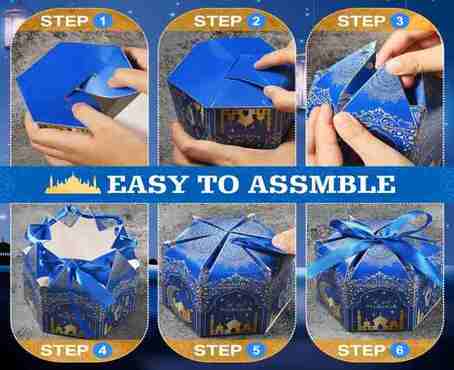 STEP 1

STEP 2

STEP 3

EASY TO ASSMBLE

STEP 4

STEP 5

STEP 6